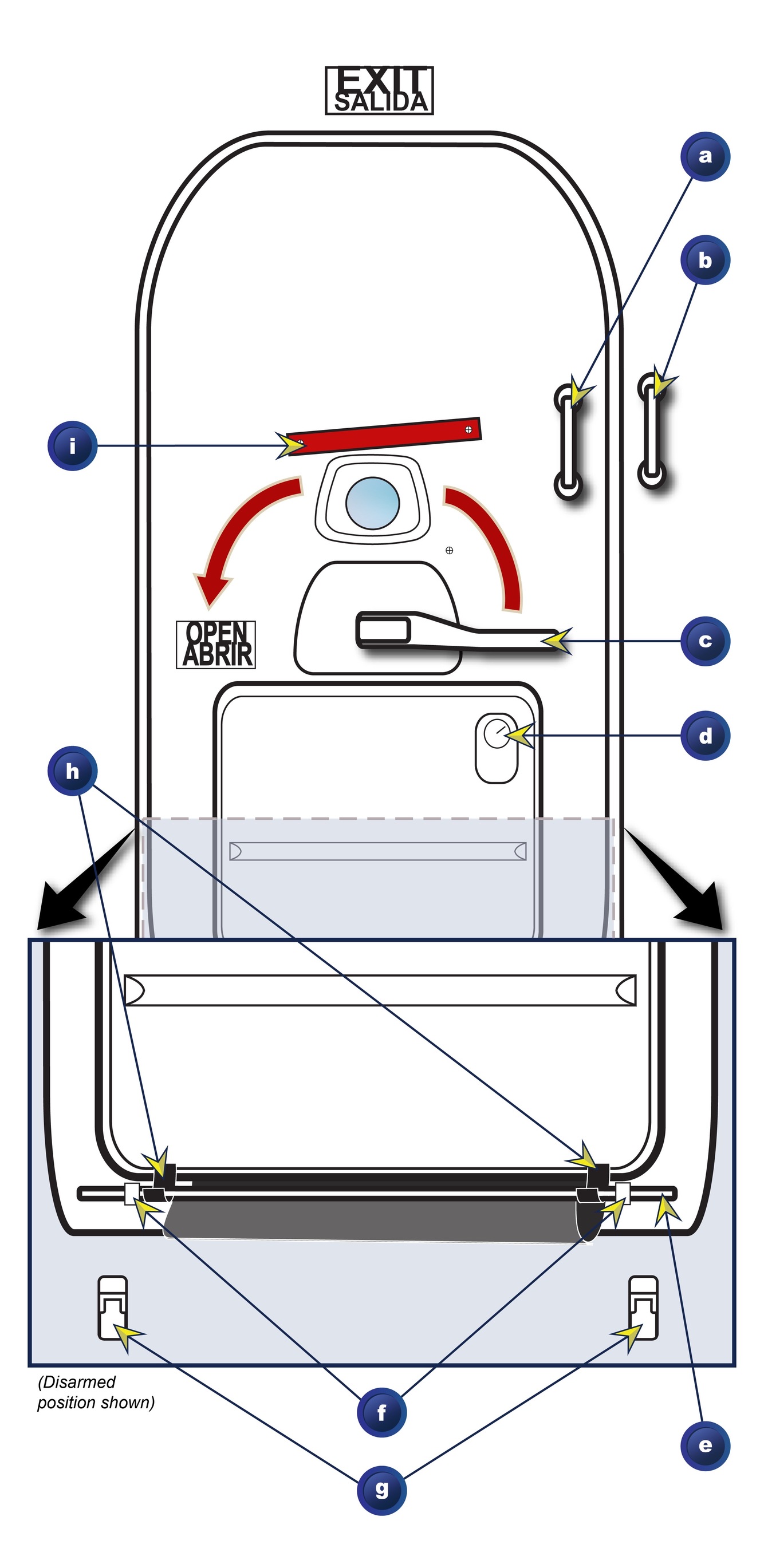 EXIT
SALIDA

a

b

i

OPEN
ABRIR

c

d

h

(Disarmed position shown)

f

e

g