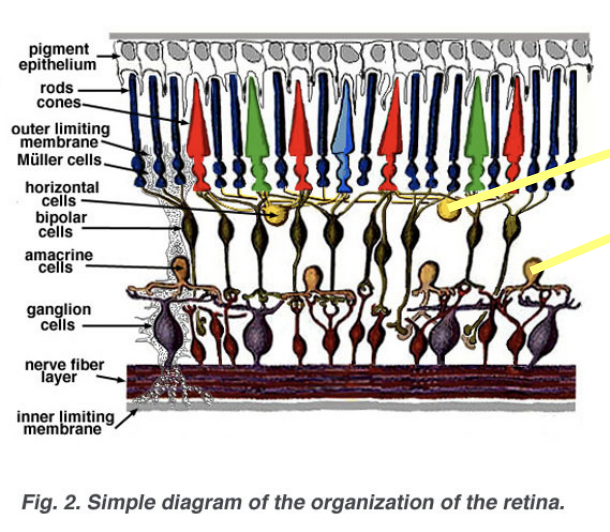 pigment epithelium
rods
cones
outer limiting membrane
Müller cells
horizontal cells
bipolar cells
amacrine cells
ganglion cells
nerve fiber layer
inner limiting membrane

Fig. 2. Simple diagram of the organization of the retina.