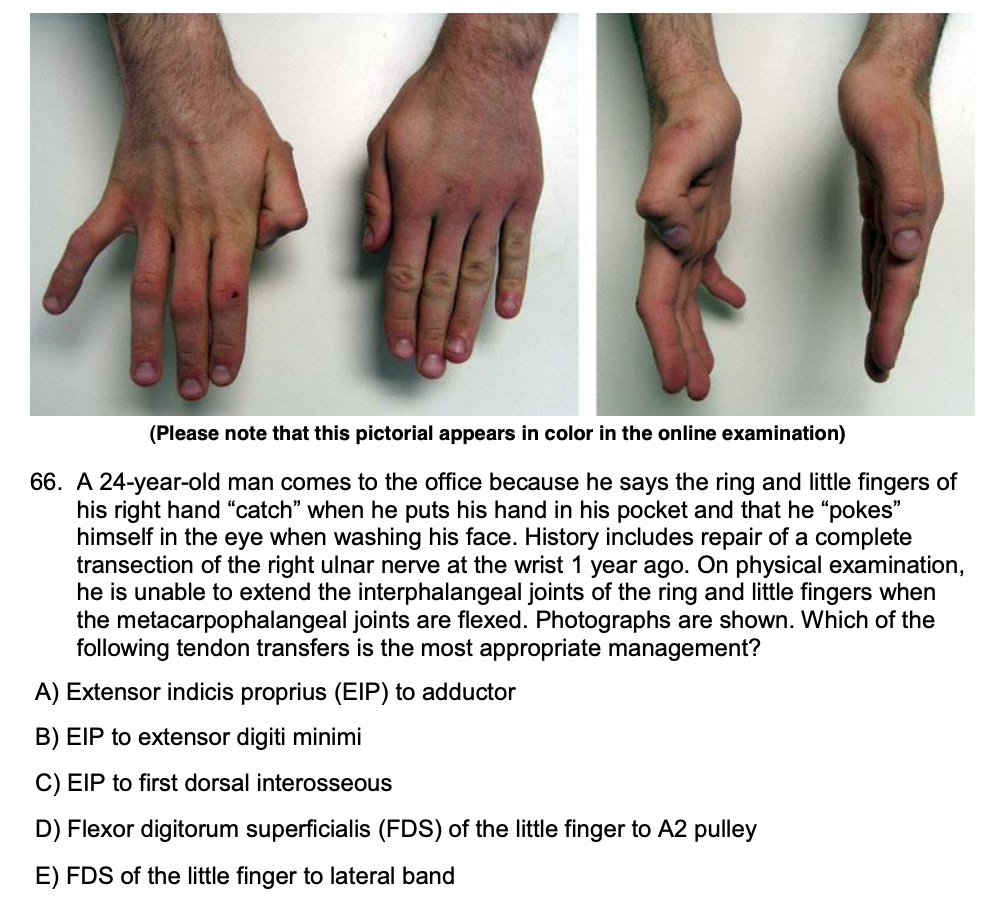 (Please note that this pictorial appears in color in the online examination)

66. A 24-year-old man comes to the office because he says the ring and little fingers of his right hand “catch” when he puts his hand in his pocket and that he “pokes” himself in the eye when washing his face. History includes repair of a complete transection of the right ulnar nerve at the wrist 1 year ago. On physical examination, he is unable to extend the interphalangeal joints of the ring and little fingers when the metacarpophalangeal joints are flexed. Photographs are shown. Which of the following tendon transfers is the most appropriate management?

A) Extensor indicis proprius (EIP) to adductor

B) EIP to extensor digiti minimi

C) EIP to first dorsal interosseous

D) Flexor digitorum superficialis (FDS) of the little finger to A2 pulley

E) FDS of the little finger to lateral band