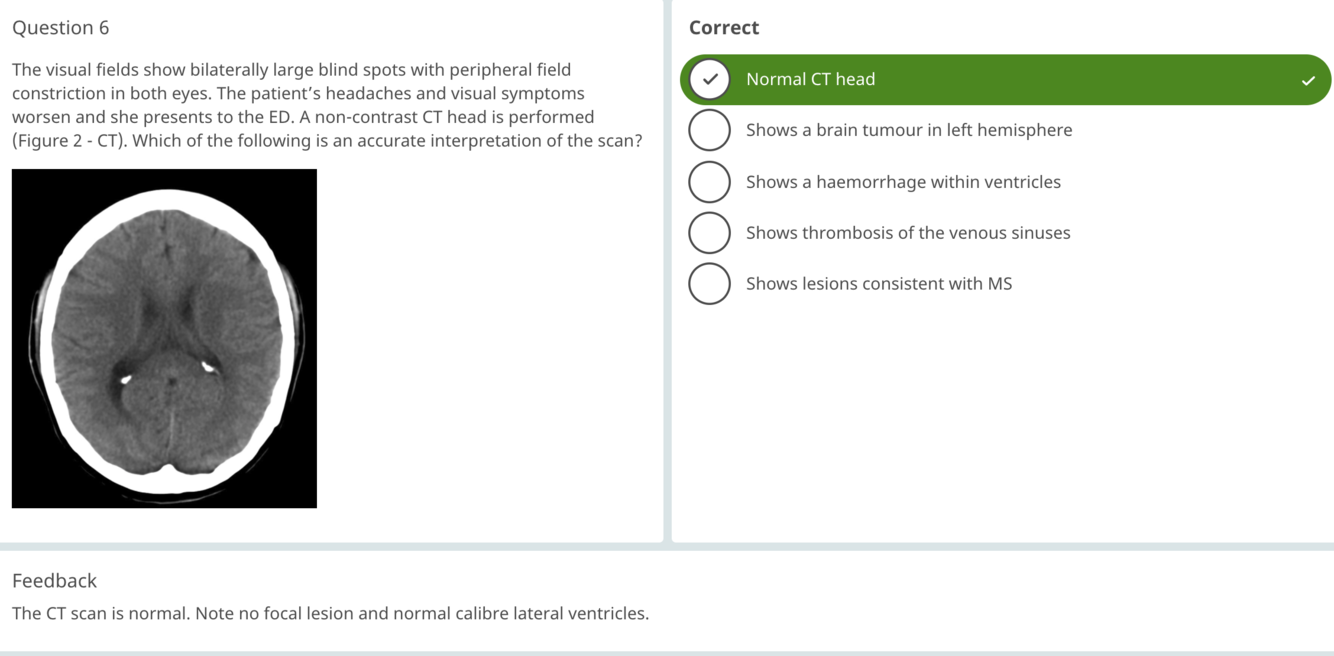 Question 6

The visual fields show bilaterally large blind spots with peripheral field constriction in both eyes. The patient's headaches and visual symptoms worsen and she presents to the ED. A non-contrast CT head is performed (Figure 2 - CT). Which of the following is an accurate interpretation of the scan?

Correct

Normal CT head

Shows a brain tumour in left hemisphere

Shows a haemorrhage within ventricles

Shows thrombosis of the venous sinuses

Shows lesions consistent with MS

Feedback

The CT scan is normal. Note no focal lesion and normal calibre lateral ventricles.