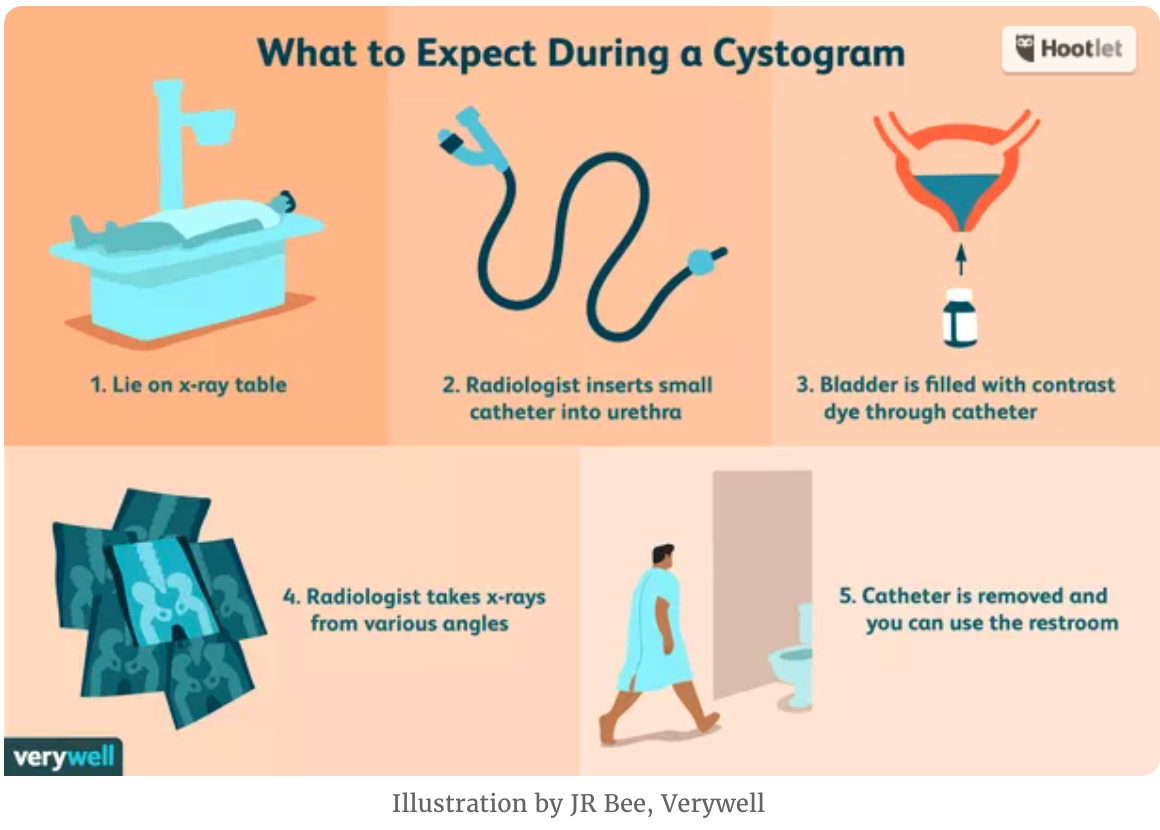 What to Expect During a Cystogram

Hootlet

1. Lie on x-ray table

2. Radiologist inserts small catheter into urethra

3. Bladder is filled with contrast dye through catheter

4. Radiologist takes x-rays from various angles

5. Catheter is removed and you can use the restroom

verywell

Illustration by JR Bee, Verywell