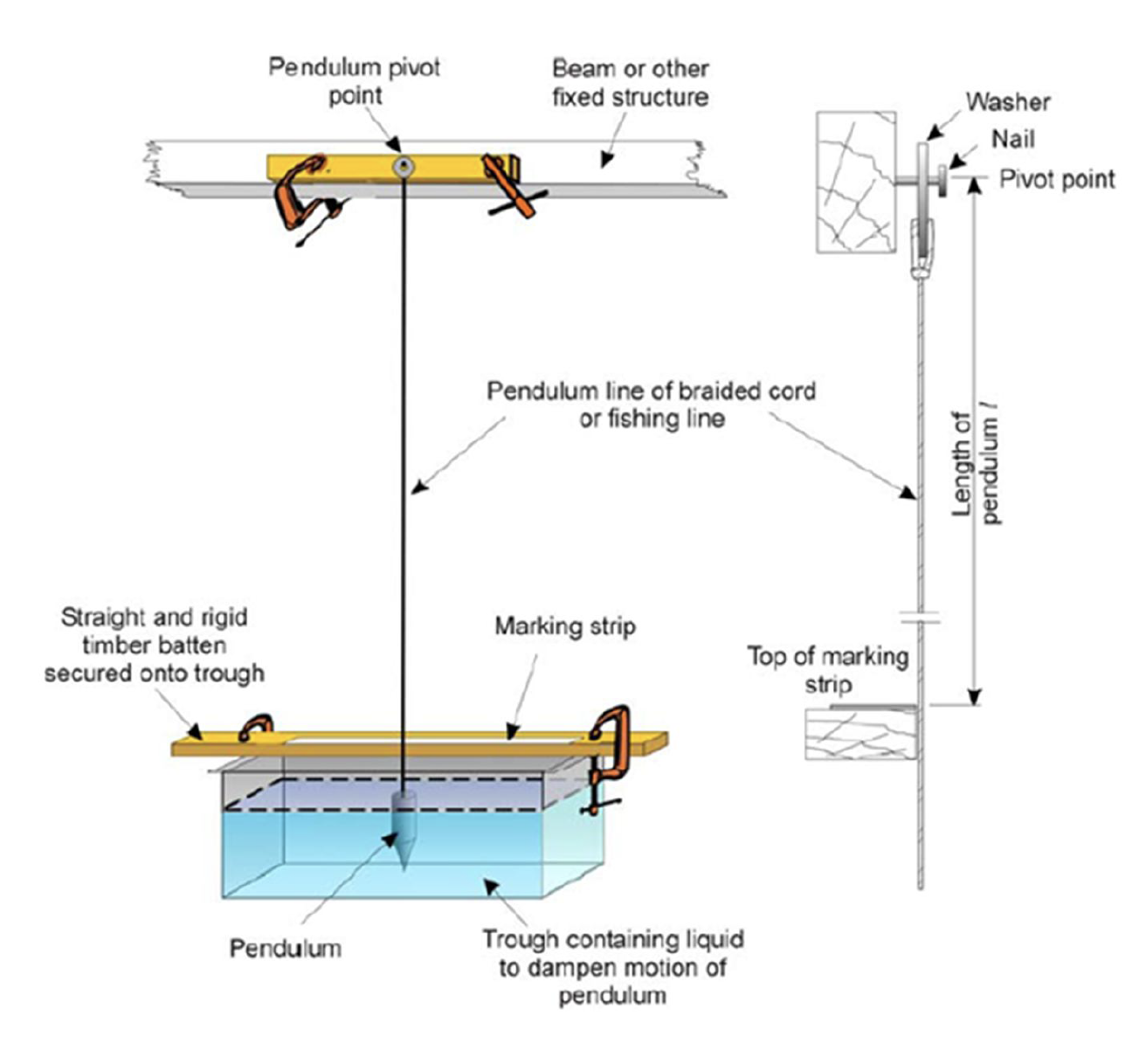 Pendulum pivot point

Beam or other fixed structure

Washer

Nail

Pivot point

Pendulum line of braided cord or fishing line

Length of pendulum $l$

Straight and rigid timber batten secured onto trough

Marking strip

Top of marking strip

Pendulum

Trough containing liquid to dampen motion of pendulum