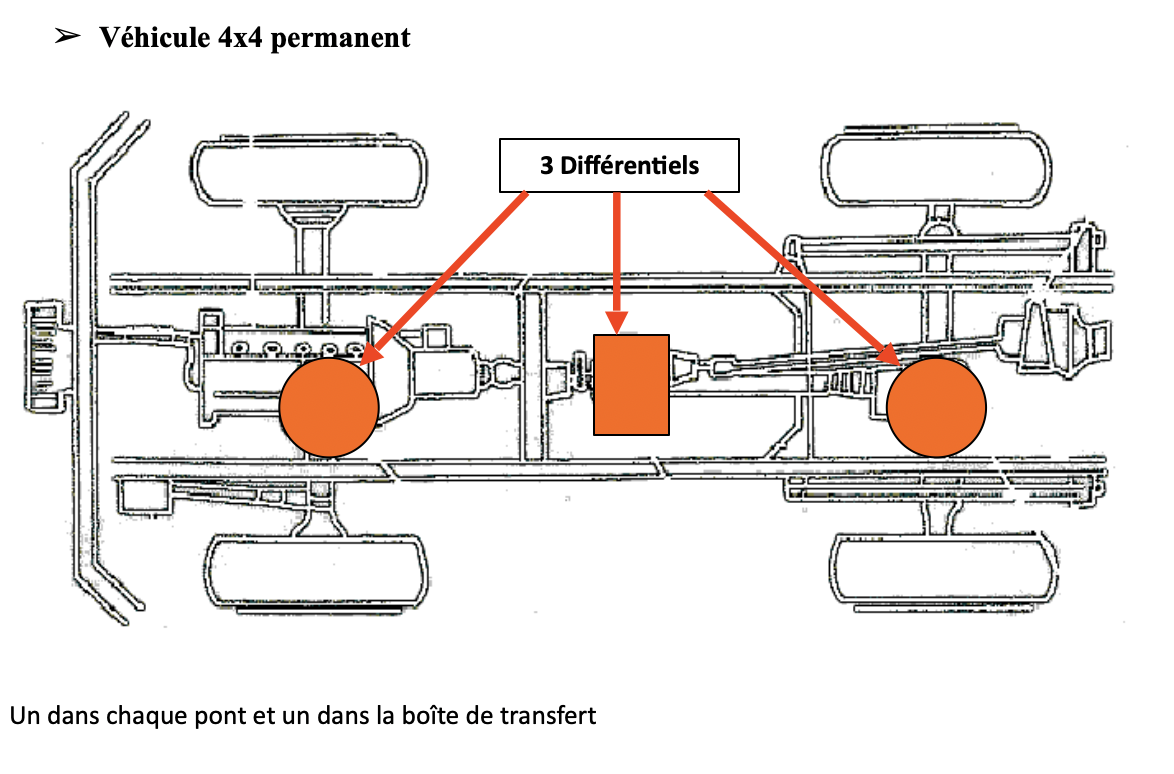 ➢ Véhicule 4x4 permanent

3 Différentiels

Un dans chaque pont et un dans la boîte de transfert