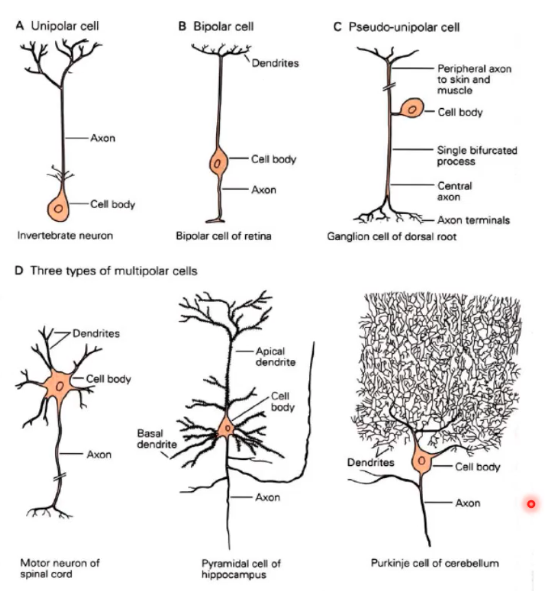 A Unipolar cell

Axon

Cell body

Invertebrate neuron

B Bipolar cell

Dendrites

Cell body

Axon

Bipolar cell of retina

C Pseudo-unipolar cell

Peripheral axon to skin and muscle

Cell body

Single bifurcated process

Central axon

Axon terminals

Ganglion cell of dorsal root

D Three types of multipolar cells

Dendrites

Cell body

Axon

Motor neuron of spinal cord

Apical dendrite

Cell body

Basal dendrite

Axon

Pyramidal cell of hippocampus

Dendrites

Cell body

Axon

Purkinje cell of cerebellum