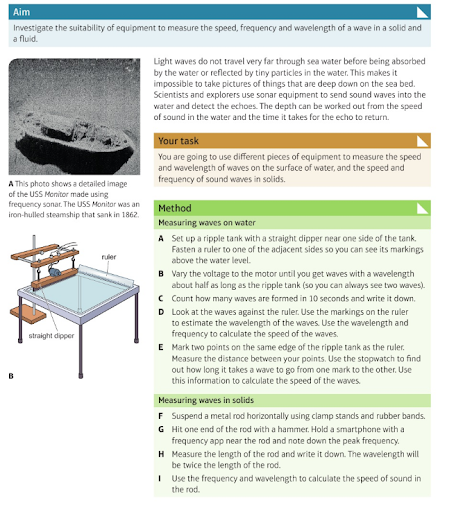 Aim

Investigate the suitability of equipment to measure the speed, frequency and wavelength of a wave in a solid and a fluid.

A This photo shows a detailed image of the USS Monitor made using frequency sonar. The USS Monitor was an iron-hulled steamship that sank in 1862.

ruler

straight dipper

B

Light waves do not travel very far through sea water before being absorbed by the water or reflected by tiny particles in the water. This makes it impossible to take pictures of things that are deep down on the sea bed. Scientists and explorers use sonar equipment to send sound waves into the water and detect the echoes. The depth can be worked out from the speed of sound in the water and the time it takes for the echo to return.

Your task

You are going to use different pieces of equipment to measure the speed and wavelength of waves on the surface of water, and the speed and frequency of sound waves in solids.

Method

Measuring waves on water

A Set up a ripple tank with a straight dipper near one side of the tank. Fasten a ruler to one of the adjacent sides so you can see its markings above the water level.

B Vary the voltage to the motor until you get waves with a wavelength about half as long as the ripple tank (so you can always see two waves).

C Count how many waves are formed in 10 seconds and write it down.

D Look at the waves against the ruler. Use the markings on the ruler to estimate the wavelength of the waves. Use the wavelength and frequency to calculate the speed of the waves.

E Mark two points on the same edge of the ripple tank as the ruler. Measure the distance between your points. Use the stopwatch to find out how long it takes a wave to go from one mark to the other. Use this information to calculate the speed of the waves.

Measuring waves in solids

F Suspend a metal rod horizontally using clamp stands and rubber bands.

G Hit one end of the rod with a hammer. Hold a smartphone with a frequency app near the rod and note down the peak frequency.

H Measure the length of the rod and write it down. The wavelength will be twice the length of the rod.

I Use the frequency and wavelength to calculate the speed of sound in the rod.