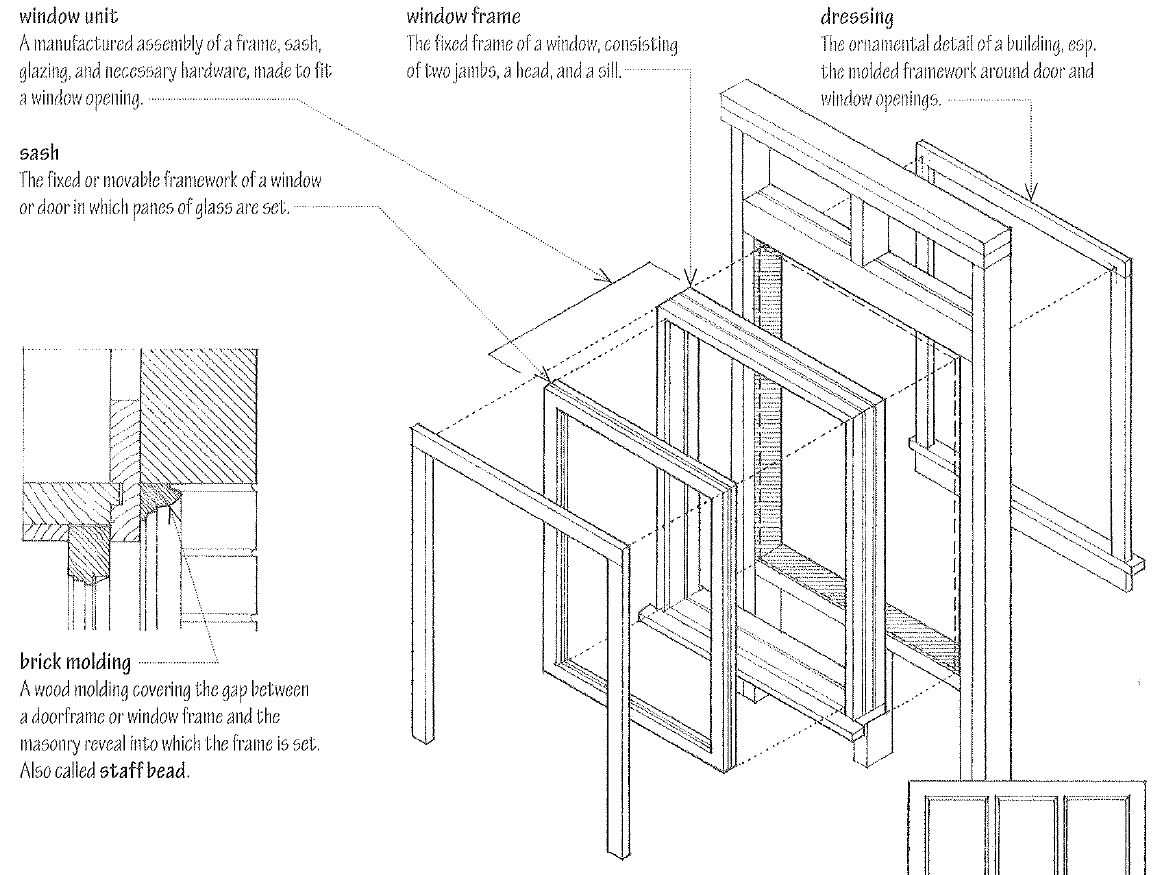 window unit
A manufactured assembly of a frame, sash, glazing, and necessary hardware, made to fit a window opening.

sash
The fixed or movable framework of a window or door in which panes of glass are set.

window frame
The fixed frame of a window, consisting of two jambs, a head, and a sill.

dressing
The ornamental detail of a building, esp. the molded framework around door and window openings.

brick molding
A wood molding covering the gap between a doorframe or window frame and the masonry reveal into which the frame is set. Also called staff bead.