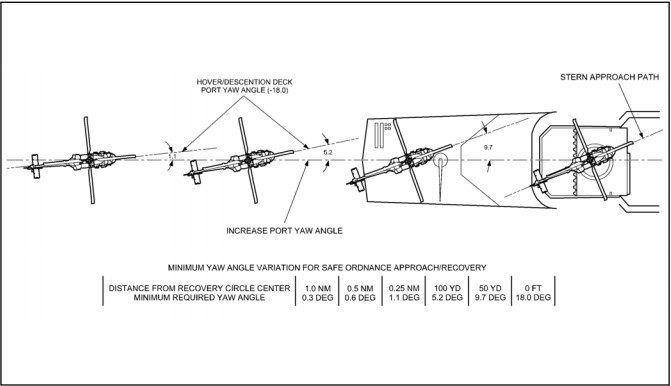 HOVER/DESCENTION DECK PORT YAW ANGLE (-18.0)

STERN APPROACH PATH

5.2

9.7

INCREASE PORT YAW ANGLE

MINIMUM YAW ANGLE VARIATION FOR SAFE ORDNANCE APPROACH/RECOVERY

| DISTANCE FROM RECOVERY CIRCLE CENTER | 1.0 NM | 0.5 NM | 0.25 NM | 100 YD | 50 YD | 0 FT |
|---|---|---|---|---|---|---|
| MINIMUM REQUIRED YAW ANGLE | 0.3 DEG | 0.6 DEG | 1.1 DEG | 5.2 DEG | 9.7 DEG | 18.0 DEG |