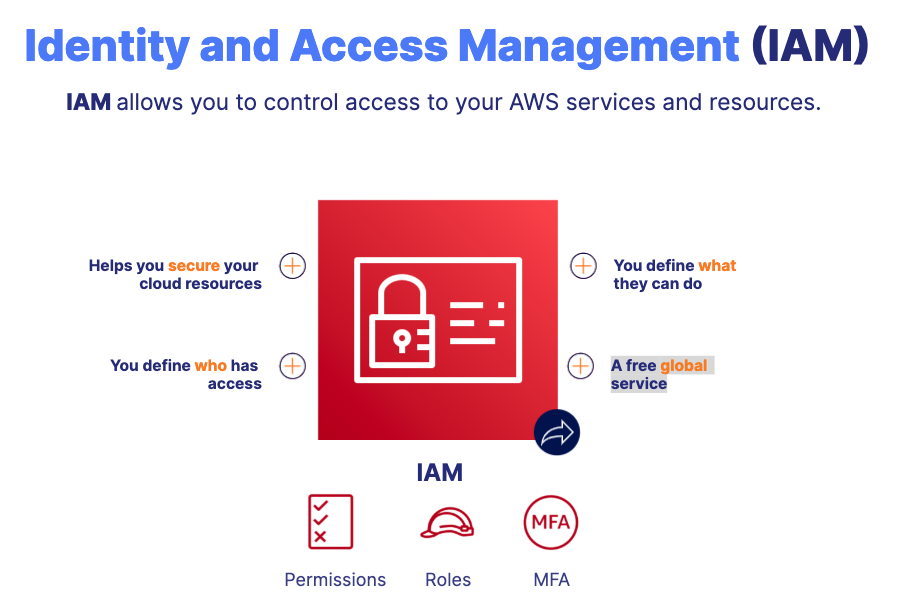 Identity and Access Management (IAM)

IAM allows you to control access to your AWS services and resources.

Helps you secure your cloud resources

You define who has access

You define what they can do

A free global service

IAM

MFA

Permissions

Roles

MFA