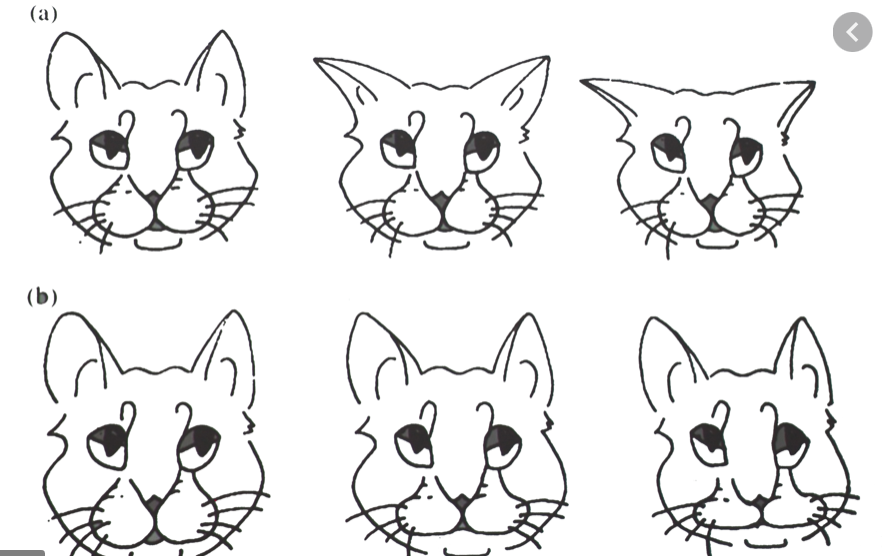 (a)

(b)