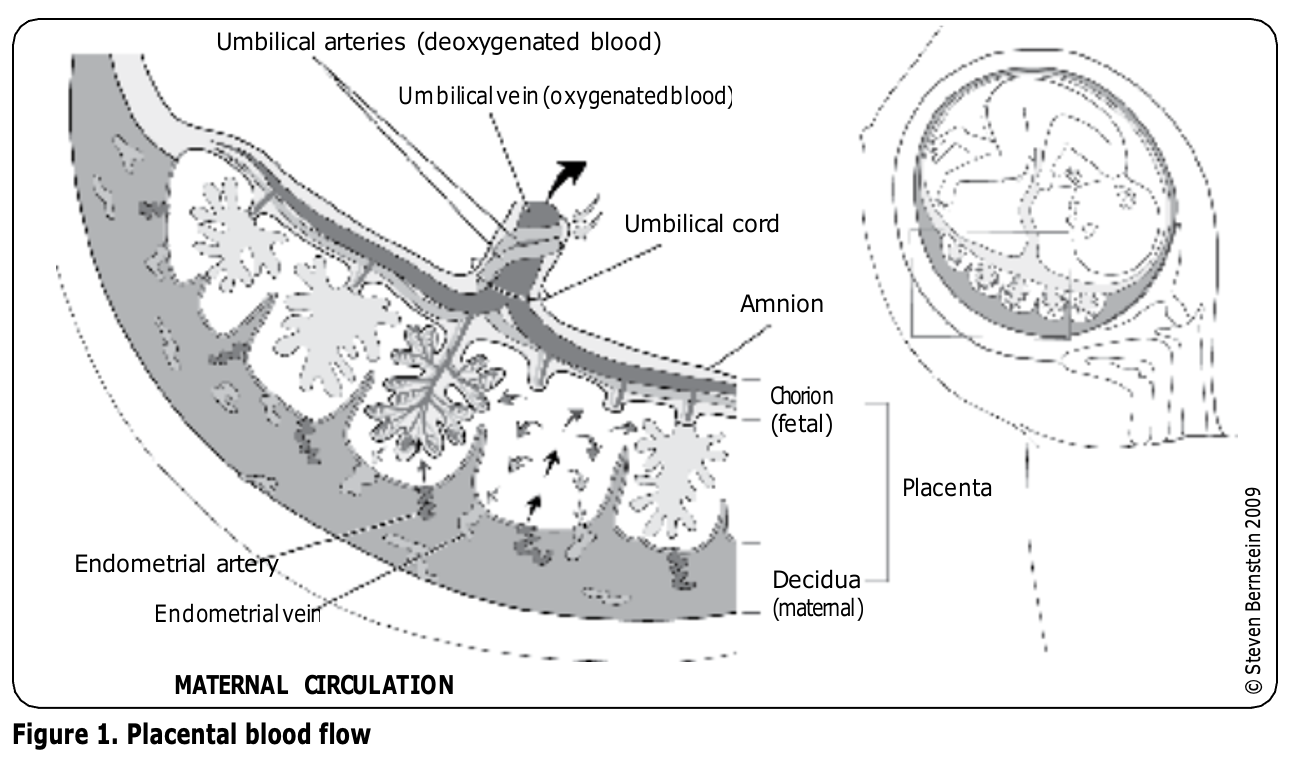 Umbilical arteries (deoxygenated blood)

Umbilical vein (oxygenated blood)

Umbilical cord

Amnion

Chorion (fetal)

Placenta

Decidua (maternal)

Endometrial artery

Endometrial vein

MATERNAL CIRCULATION

© Steven Bernstein 2009

Figure 1. Placental blood flow