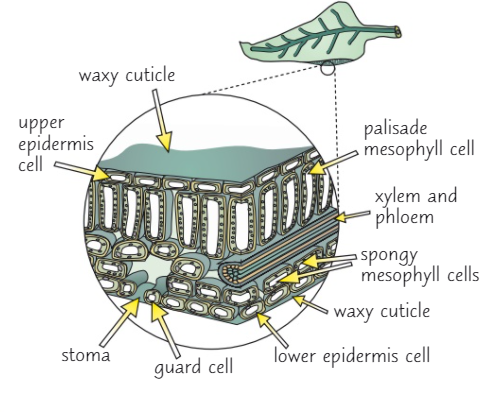 waxy cuticle

upper epidermis cell

palisade mesophyll cell

xylem and phloem

spongy mesophyll cells

waxy cuticle

stoma

guard cell

lower epidermis cell