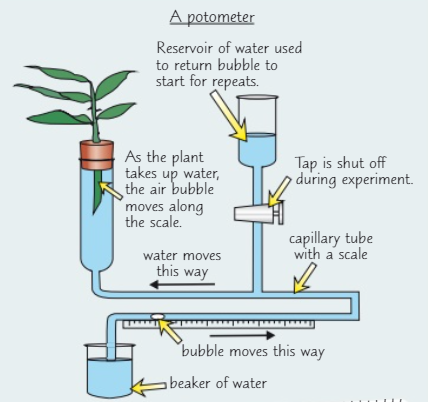 A potometer

Reservoir of water used to return bubble to start for repeats.

As the plant takes up water, the air bubble moves along the scale.

Tap is shut off during experiment.

capillary tube with a scale

water moves this way

bubble moves this way

beaker of water