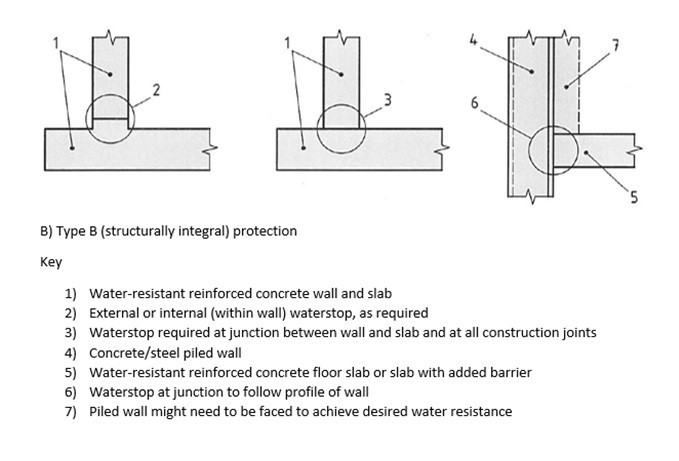 1
2
1
3
4
7
6
5

B) Type B (structurally integral) protection

Key

1) Water-resistant reinforced concrete wall and slab
2) External or internal (within wall) waterstop, as required
3) Waterstop required at junction between wall and slab and at all construction joints
4) Concrete/steel piled wall
5) Water-resistant reinforced concrete floor slab or slab with added barrier
6) Waterstop at junction to follow profile of wall
7) Piled wall might need to be faced to achieve desired water resistance