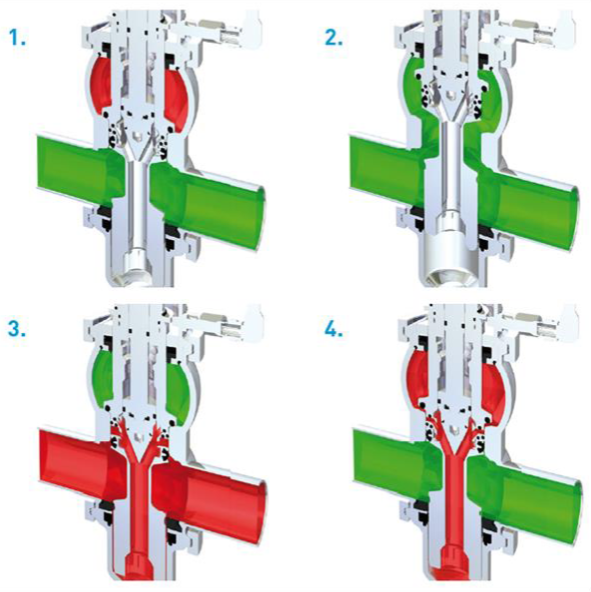 1.

2.

3.

4.