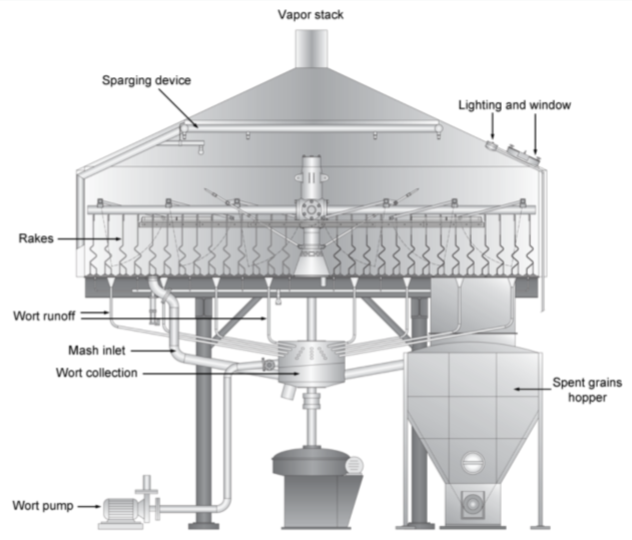 Vapor stack

Sparging device

Lighting and window

Rakes

Wort runoff

Mash inlet

Wort collection

Spent grains hopper

Wort pump