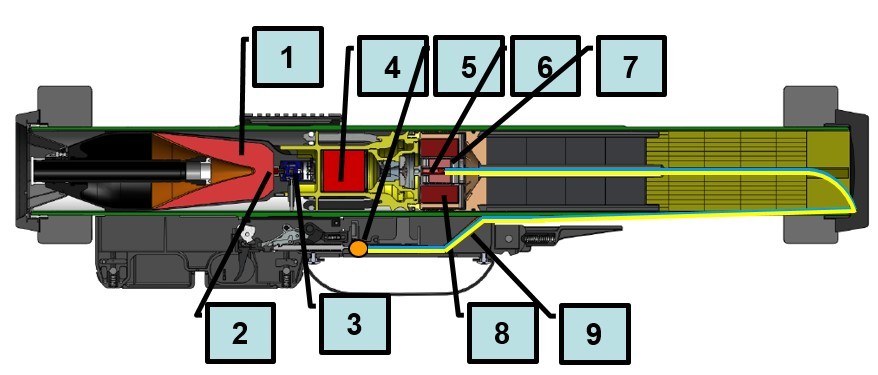 1
4
5
6
7
2
3
8
9