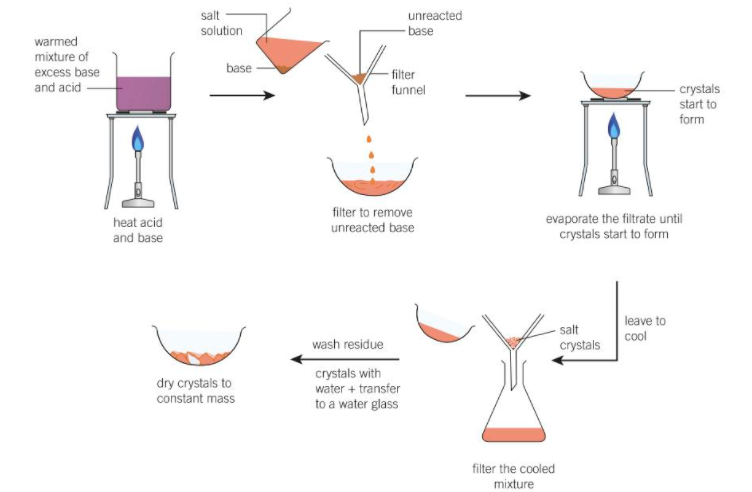 warmed mixture of excess base and acid

heat acid and base

salt solution

base

unreacted base

filter funnel

filter to remove unreacted base

crystals start to form

evaporate the filtrate until crystals start to form

leave to cool

salt crystals

filter the cooled mixture

wash residue

crystals with water + transfer to a water glass

dry crystals to constant mass