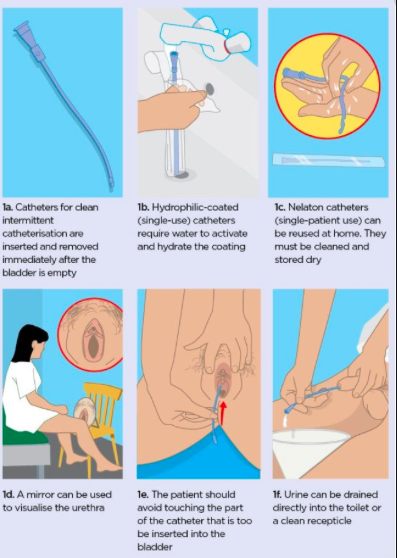 1a. Catheters for clean intermittent catheterisation are inserted and removed immediately after the bladder is empty

1b. Hydrophilic-coated (single-use) catheters require water to activate and hydrate the coating

1c. Nelaton catheters (single-patient use) can be reused at home. They must be cleaned and stored dry

1d. A mirror can be used to visualise the urethra

1e. The patient should avoid touching the part of the catheter that is too be inserted into the bladder

1f. Urine can be drained directly into the toilet or a clean recepticle