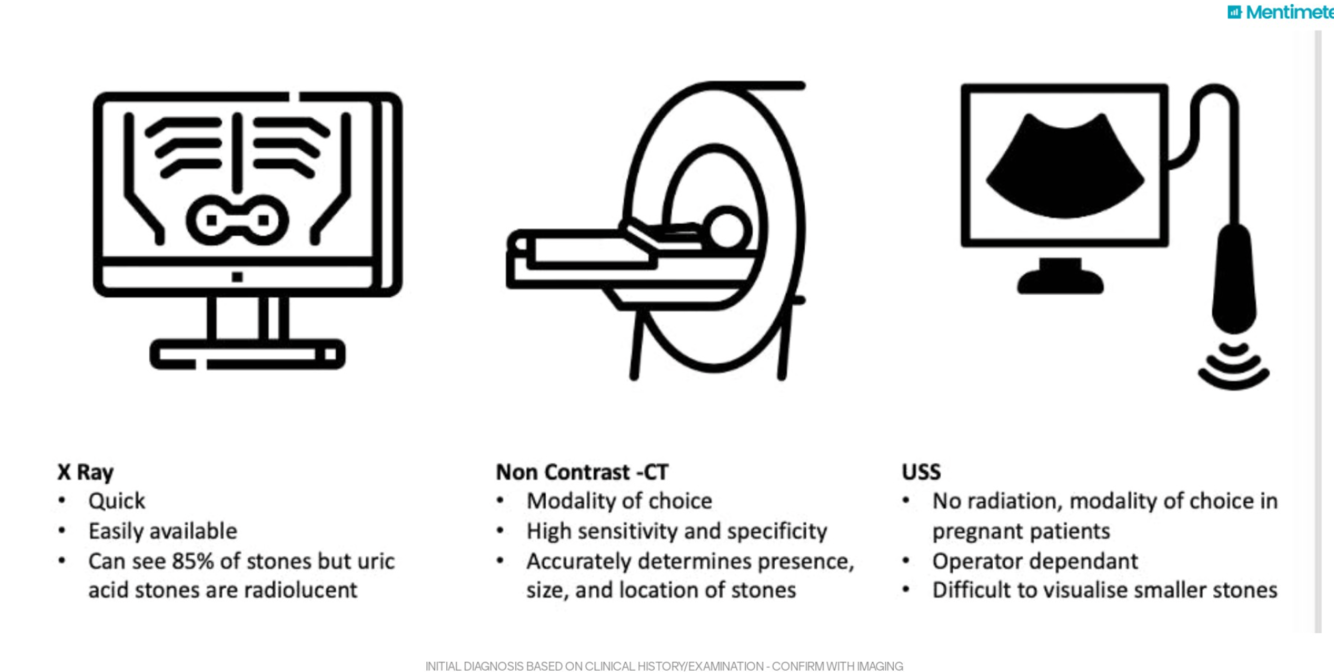 Mentimete

X Ray
• Quick
• Easily available
• Can see 85% of stones but uric acid stones are radiolucent

Non Contrast -CT
• Modality of choice
• High sensitivity and specificity
• Accurately determines presence, size, and location of stones

USS
• No radiation, modality of choice in pregnant patients
• Operator dependant
• Difficult to visualise smaller stones

INITIAL DIAGNOSIS BASED ON CLINICAL HISTORY/EXAMINATION - CONFIRM WITH IMAGING