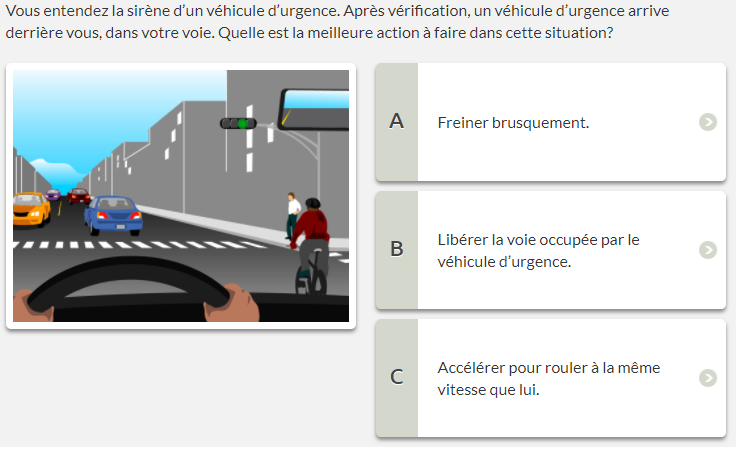 Vous entendez la sirène d'un véhicule d'urgence. Après vérification, un véhicule d'urgence arrive derrière vous, dans votre voie. Quelle est la meilleure action à faire dans cette situation?

A Freiner brusquement.

B Libérer la voie occupée par le véhicule d'urgence.

C Accélérer pour rouler à la même vitesse que lui.