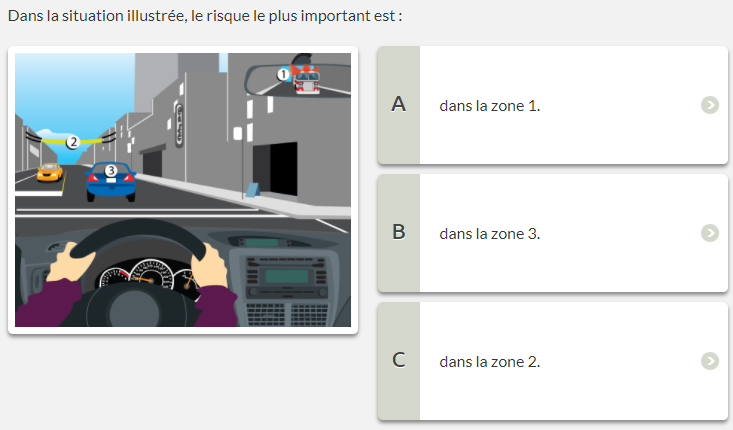 Dans la situation illustrée, le risque le plus important est :

1

2

3

A dans la zone 1.

B dans la zone 3.

C dans la zone 2.