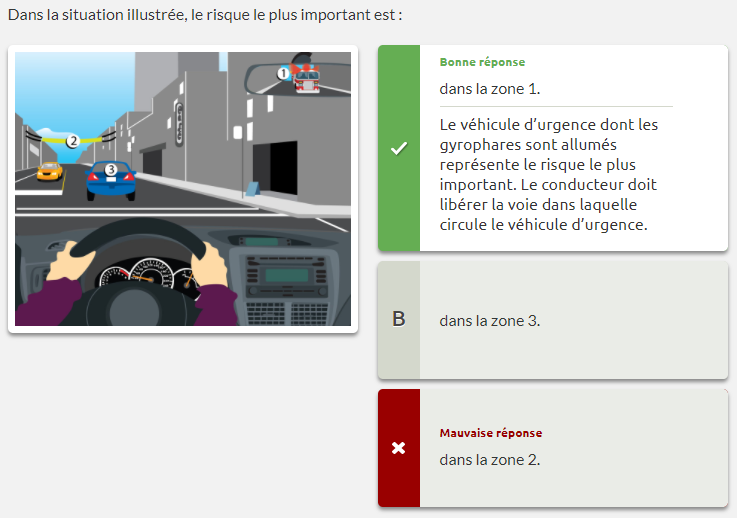 Dans la situation illustrée, le risque le plus important est :

1
2
3

Bonne réponse
dans la zone 1.

Le véhicule d'urgence dont les gyrophares sont allumés représente le risque le plus important. Le conducteur doit libérer la voie dans laquelle circule le véhicule d'urgence.

B
dans la zone 3.

Mauvaise réponse
dans la zone 2.