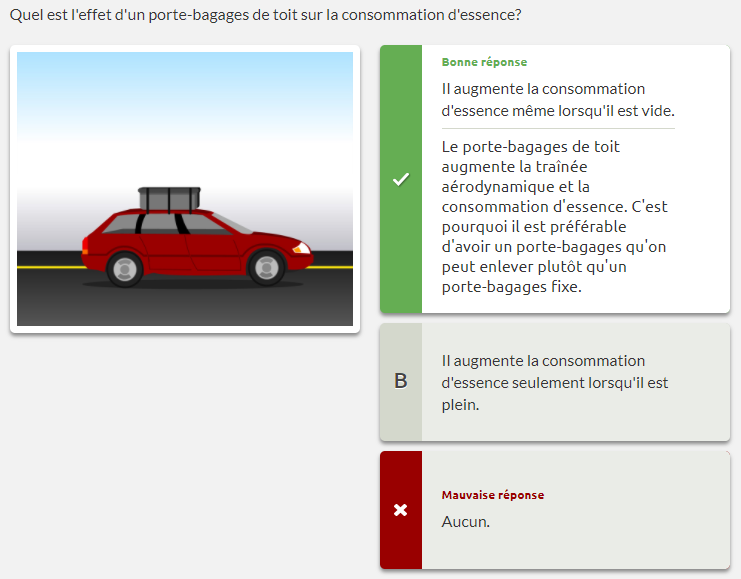 Quel est l'effet d'un porte-bagages de toit sur la consommation d'essence?

Bonne réponse

Il augmente la consommation d'essence même lorsqu'il est vide.

Le porte-bagages de toit augmente la traînée aérodynamique et la consommation d'essence. C'est pourquoi il est préférable d'avoir un porte-bagages qu'on peut enlever plutôt qu'un porte-bagages fixe.

B

Il augmente la consommation d'essence seulement lorsqu'il est plein.

Mauvaise réponse

Aucun.