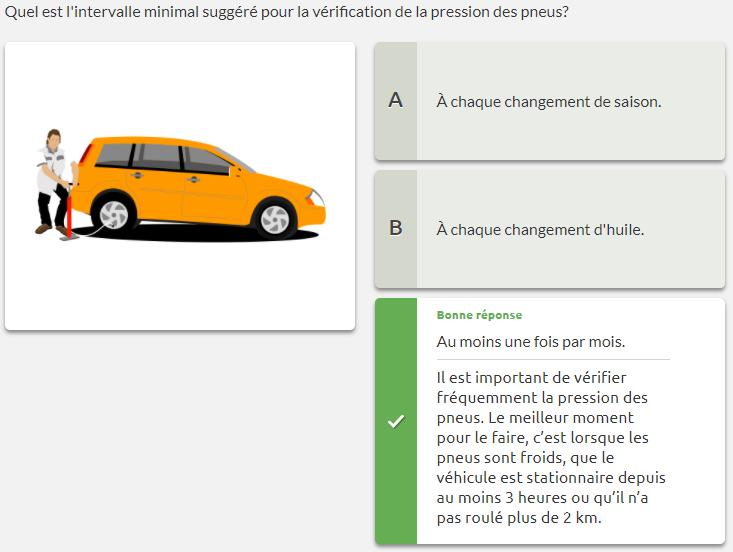 Quel est l'intervalle minimal suggéré pour la vérification de la pression des pneus?

A

À chaque changement de saison.

B

À chaque changement d'huile.

Bonne réponse

Au moins une fois par mois.

Il est important de vérifier fréquemment la pression des pneus. Le meilleur moment pour le faire, c'est lorsque les pneus sont froids, que le véhicule est stationnaire depuis au moins 3 heures ou qu'il n'a pas roulé plus de 2 km.