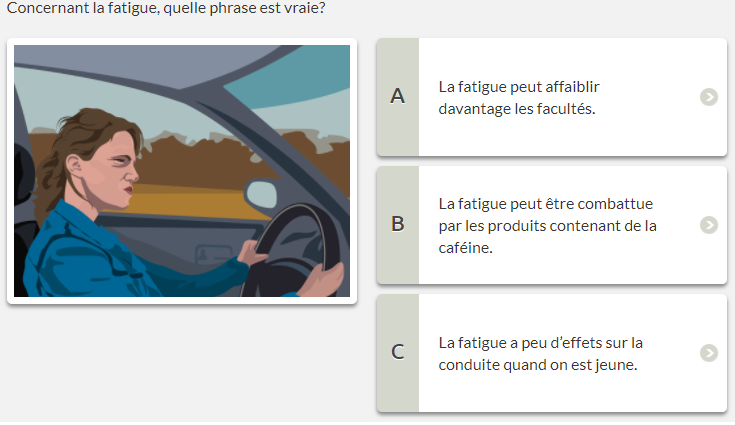 Concernant la fatigue, quelle phrase est vraie?

A
La fatigue peut affaiblir davantage les facultés.

B
La fatigue peut être combattue par les produits contenant de la caféine.

C
La fatigue a peu d’effets sur la conduite quand on est jeune.