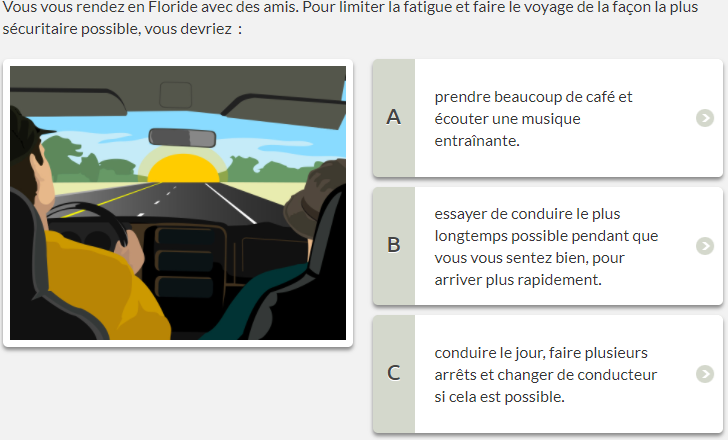 Vous vous rendez en Floride avec des amis. Pour limiter la fatigue et faire le voyage de la façon la plus sécuritaire possible, vous devriez :

A
prendre beaucoup de café et écouter une musique entraînante.

B
essayer de conduire le plus longtemps possible pendant que vous vous sentez bien, pour arriver plus rapidement.

C
conduire le jour, faire plusieurs arrêts et changer de conducteur si cela est possible.