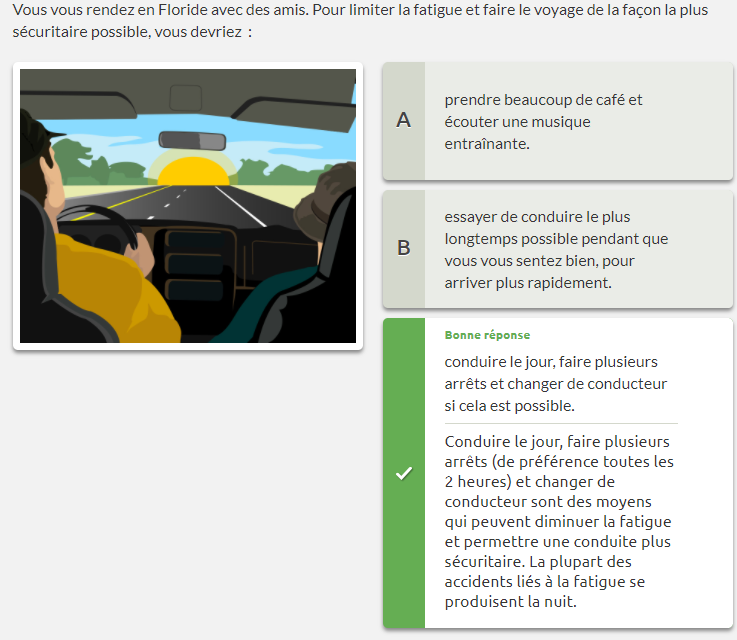 Vous vous rendez en Floride avec des amis. Pour limiter la fatigue et faire le voyage de la façon la plus sécuritaire possible, vous devriez :

A

prendre beaucoup de café et écouter une musique entraînante.

B

essayer de conduire le plus longtemps possible pendant que vous vous sentez bien, pour arriver plus rapidement.

Bonne réponse

conduire le jour, faire plusieurs arrêts et changer de conducteur si cela est possible.

Conduire le jour, faire plusieurs arrêts (de préférence toutes les 2 heures) et changer de conducteur sont des moyens qui peuvent diminuer la fatigue et permettre une conduite plus sécuritaire. La plupart des accidents liés à la fatigue se produisent la nuit.