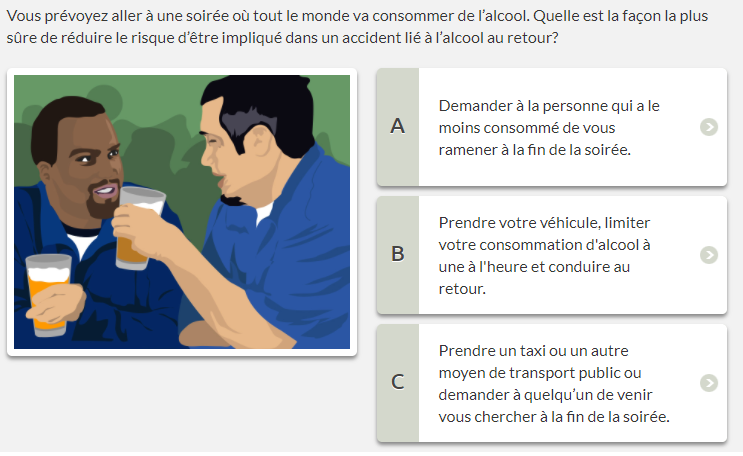 Vous prévoyez aller à une soirée où tout le monde va consommer de l’alcool. Quelle est la façon la plus sûre de réduire le risque d’être impliqué dans un accident lié à l’alcool au retour?

A

Demander à la personne qui a le moins consommé de vous ramener à la fin de la soirée.

B

Prendre votre véhicule, limiter votre consommation d'alcool à une à l'heure et conduire au retour.

C

Prendre un taxi ou un autre moyen de transport public ou demander à quelqu’un de venir vous chercher à la fin de la soirée.