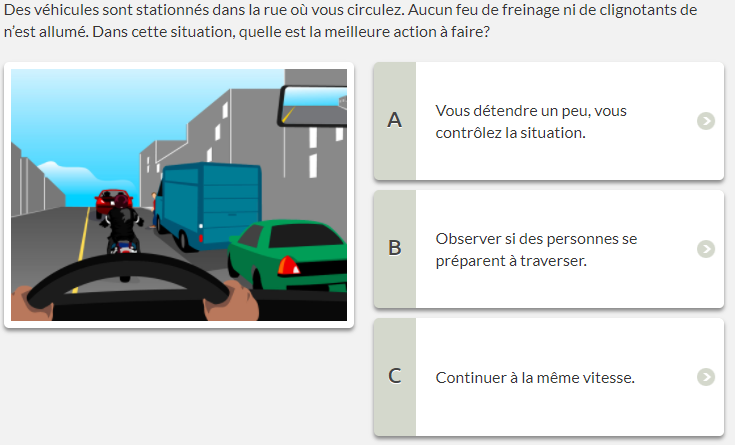 Des véhicules sont stationnés dans la rue où vous circulez. Aucun feu de freinage ni de clignotants de n'est allumé. Dans cette situation, quelle est la meilleure action à faire?

A
Vous détendre un peu, vous contrôlez la situation.

B
Observer si des personnes se préparent à traverser.

C
Continuer à la même vitesse.