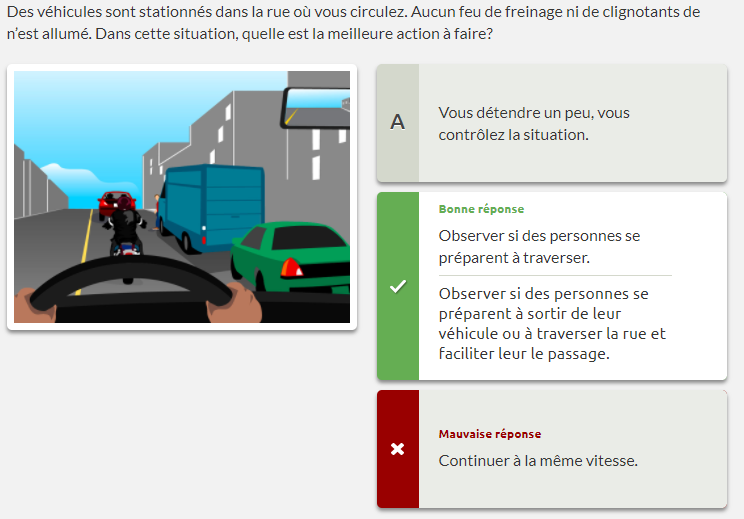 Des véhicules sont stationnés dans la rue où vous circulez. Aucun feu de freinage ni de clignotants de n'est allumé. Dans cette situation, quelle est la meilleure action à faire?

A

Vous détendre un peu, vous contrôlez la situation.

Bonne réponse

Observer si des personnes se préparent à traverser.

Observer si des personnes se préparent à sortir de leur véhicule ou à traverser la rue et faciliter leur le passage.

Mauvaise réponse

Continuer à la même vitesse.