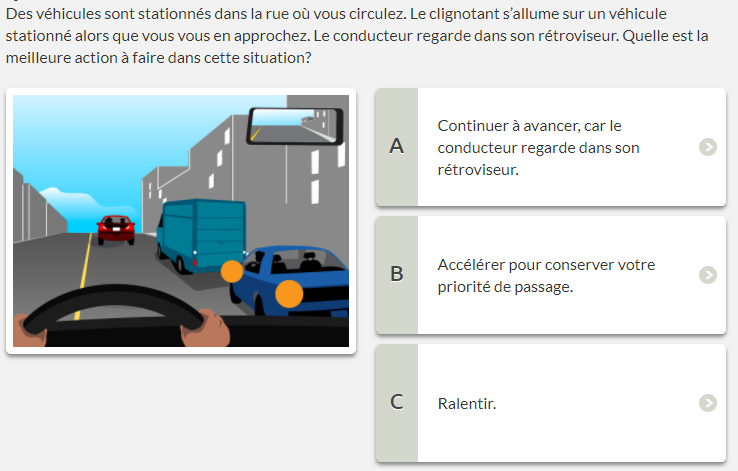 Des véhicules sont stationnés dans la rue où vous circulez. Le clignotant s'allume sur un véhicule stationné alors que vous vous en approchez. Le conducteur regarde dans son rétroviseur. Quelle est la meilleure action à faire dans cette situation?

A
Continuer à avancer, car le conducteur regarde dans son rétroviseur.

B
Accélérer pour conserver votre priorité de passage.

C
Ralentir.