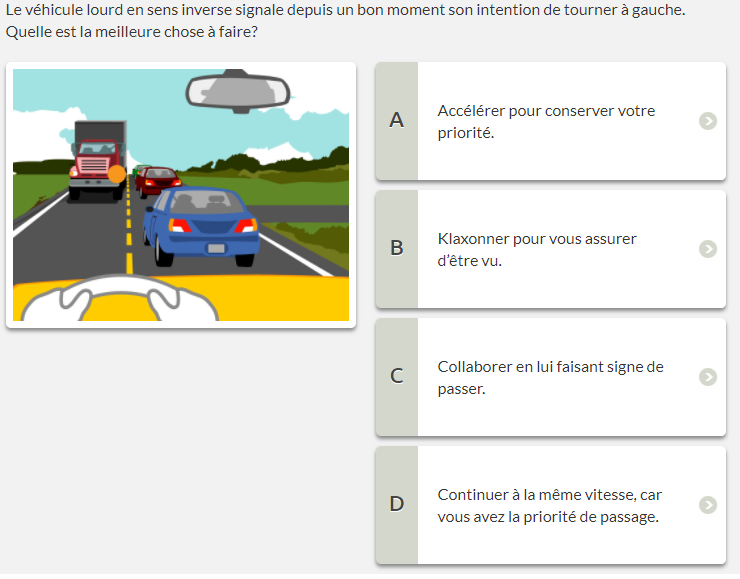 Le véhicule lourd en sens inverse signale depuis un bon moment son intention de tourner à gauche. Quelle est la meilleure chose à faire?

A
Accélérer pour conserver votre priorité.

B
Klaxonner pour vous assurer d'être vu.

C
Collaborer en lui faisant signe de passer.

D
Continuer à la même vitesse, car vous avez la priorité de passage.