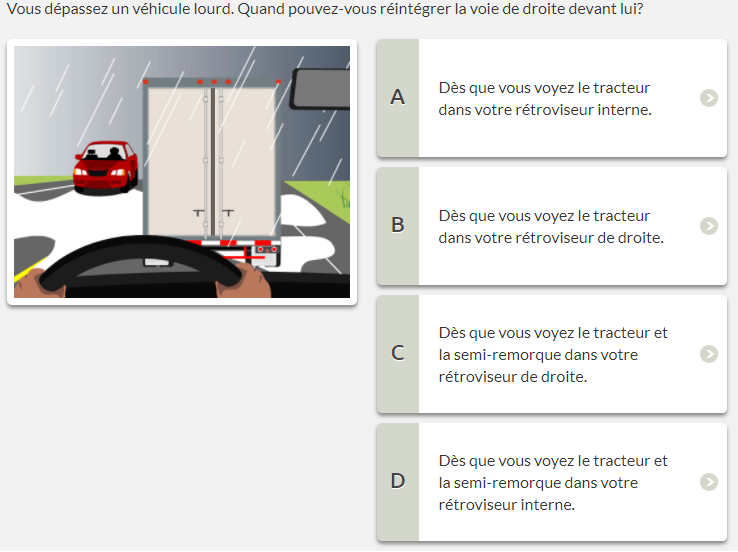 Vous dépassez un véhicule lourd. Quand pouvez-vous réintégrer la voie de droite devant lui?

A
Dès que vous voyez le tracteur dans votre rétroviseur interne.

B
Dès que vous voyez le tracteur dans votre rétroviseur de droite.

C
Dès que vous voyez le tracteur et la semi-remorque dans votre rétroviseur de droite.

D
Dès que vous voyez le tracteur et la semi-remorque dans votre rétroviseur interne.