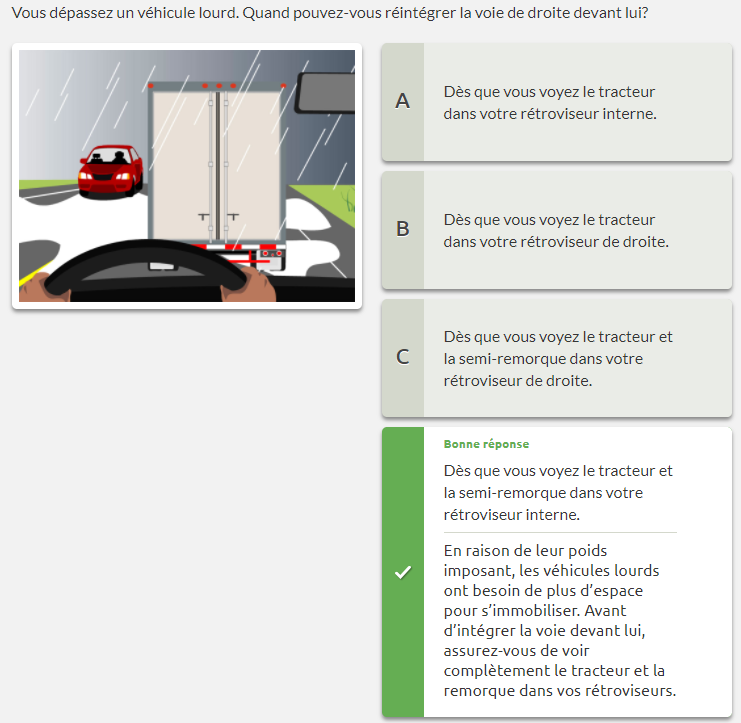 Vous dépassez un véhicule lourd. Quand pouvez-vous réintégrer la voie de droite devant lui?

A

Dès que vous voyez le tracteur dans votre rétroviseur interne.

B

Dès que vous voyez le tracteur dans votre rétroviseur de droite.

C

Dès que vous voyez le tracteur et la semi-remorque dans votre rétroviseur de droite.

Bonne réponse

Dès que vous voyez le tracteur et la semi-remorque dans votre rétroviseur interne.

En raison de leur poids imposant, les véhicules lourds ont besoin de plus d'espace pour s'immobiliser. Avant d'intégrer la voie devant lui, assurez-vous de voir complètement le tracteur et la remorque dans vos rétroviseurs.