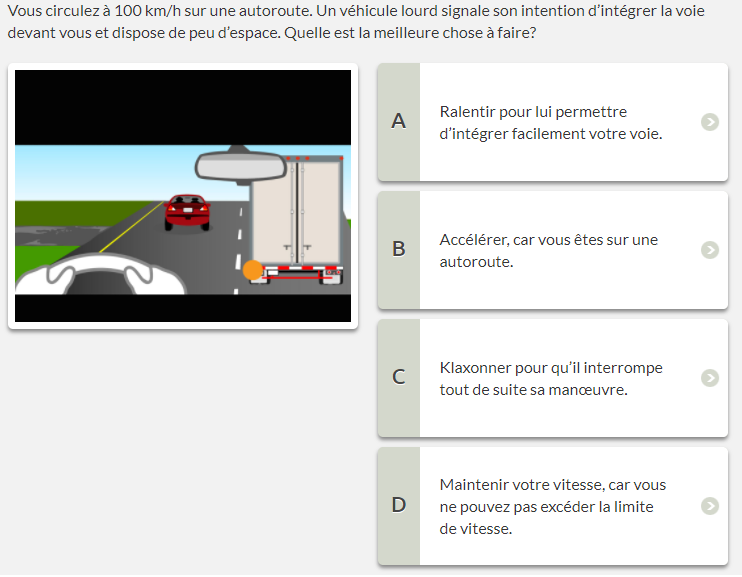 Vous circulez à 100 km/h sur une autoroute. Un véhicule lourd signale son intention d'intégrer la voie devant vous et dispose de peu d'espace. Quelle est la meilleure chose à faire?

A
Ralentir pour lui permettre d'intégrer facilement votre voie.

B
Accélérer, car vous êtes sur une autoroute.

C
Klaxonner pour qu'il interrompe tout de suite sa manœuvre.

D
Maintenir votre vitesse, car vous ne pouvez pas excéder la limite de vitesse.