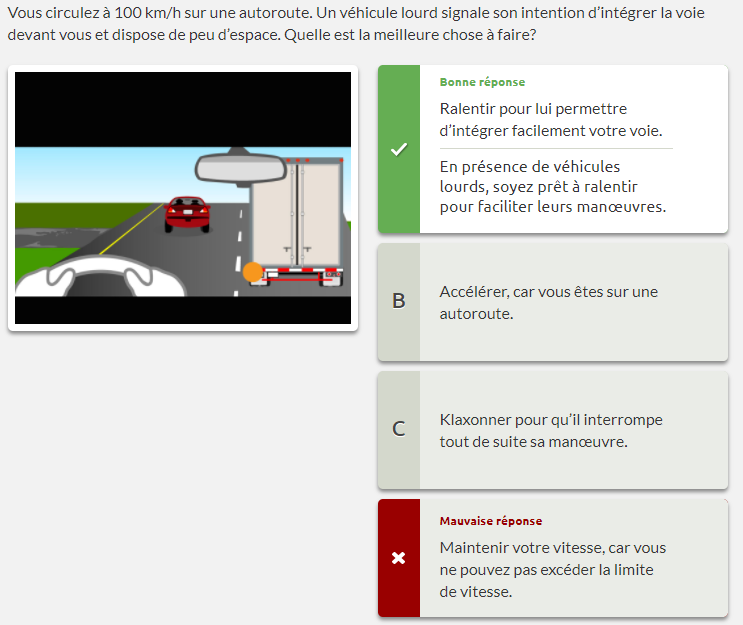 Vous circulez à 100 km/h sur une autoroute. Un véhicule lourd signale son intention d'intégrer la voie devant vous et dispose de peu d'espace. Quelle est la meilleure chose à faire?

Bonne réponse

Ralentir pour lui permettre d'intégrer facilement votre voie.

En présence de véhicules lourds, soyez prêt à ralentir pour faciliter leurs manœuvres.

B

Accélérer, car vous êtes sur une autoroute.

C

Klaxonner pour qu'il interrompe tout de suite sa manœuvre.

Mauvaise réponse

Maintenir votre vitesse, car vous ne pouvez pas excéder la limite de vitesse.