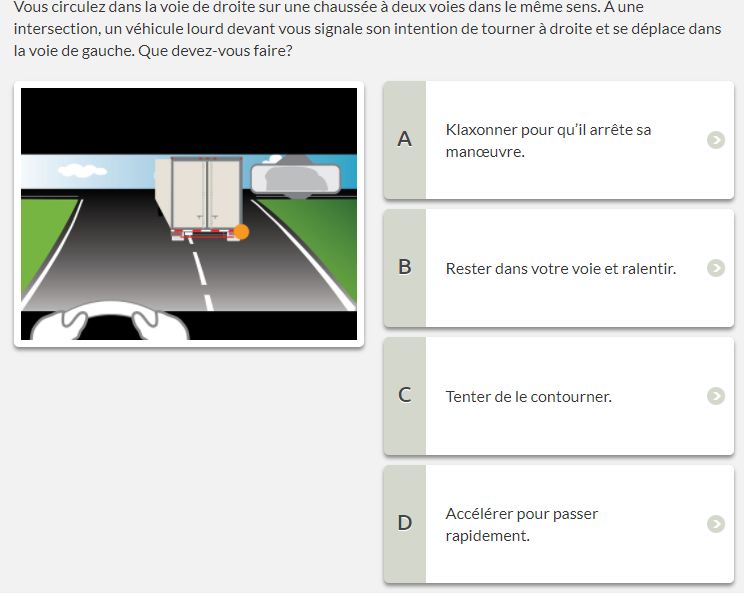 Vous circulez dans la voie de droite sur une chaussée à deux voies dans le même sens. À une intersection, un véhicule lourd devant vous signale son intention de tourner à droite et se déplace dans la voie de gauche. Que devez-vous faire?

A
Klaxonner pour qu'il arrête sa manœuvre.

B
Rester dans votre voie et ralentir.

C
Tenter de le contourner.

D
Accélérer pour passer rapidement.