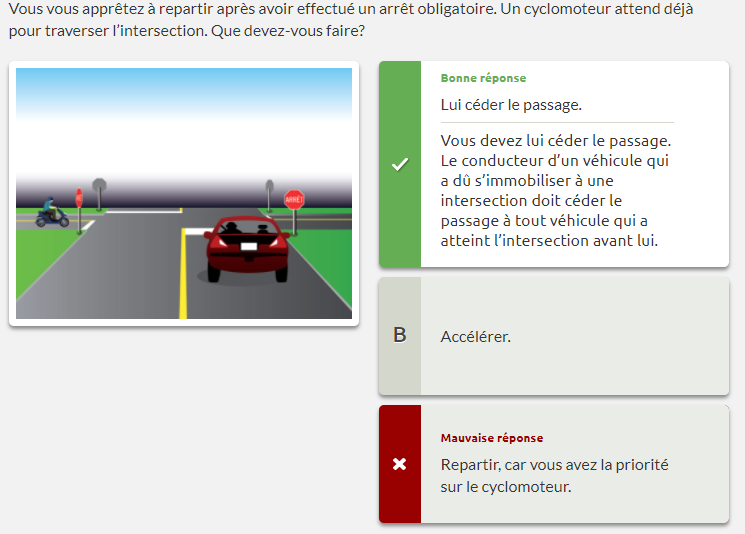 Vous vous apprêtez à repartir après avoir effectué un arrêt obligatoire. Un cyclomoteur attend déjà pour traverser l'intersection. Que devez-vous faire?

ARRÊT

Bonne réponse

Lui céder le passage.

Vous devez lui céder le passage. Le conducteur d'un véhicule qui a dû s'immobiliser à une intersection doit céder le passage à tout véhicule qui a atteint l'intersection avant lui.

B

Accélérer.

Mauvaise réponse

Repartir, car vous avez la priorité sur le cyclomoteur.