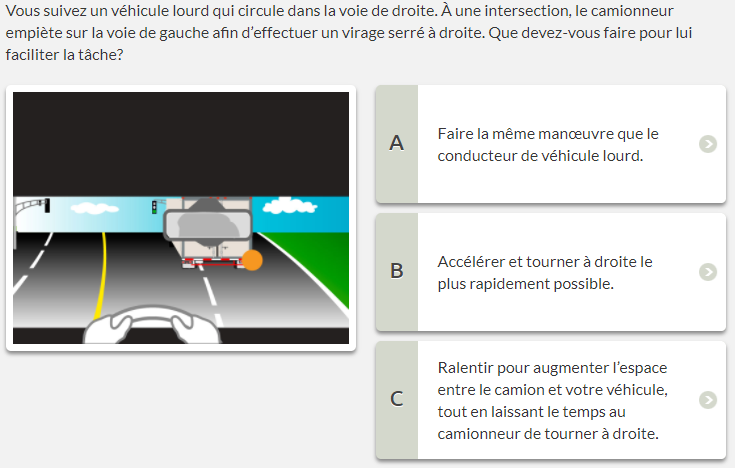 Vous suivez un véhicule lourd qui circule dans la voie de droite. À une intersection, le camionneur empiète sur la voie de gauche afin d'effectuer un virage serré à droite. Que devez-vous faire pour lui faciliter la tâche?

A
Faire la même manœuvre que le conducteur de véhicule lourd.

B
Accélérer et tourner à droite le plus rapidement possible.

C
Ralentir pour augmenter l'espace entre le camion et votre véhicule, tout en laissant le temps au camionneur de tourner à droite.