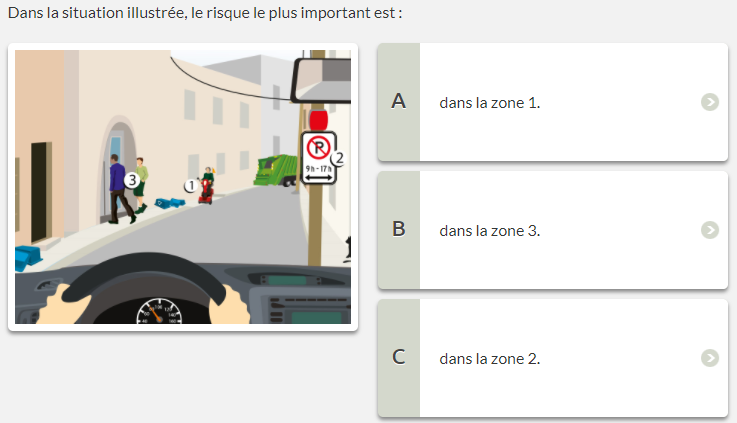 Dans la situation illustrée, le risque le plus important est :

3
1
P
2
9h - 17h

A dans la zone 1.

B dans la zone 3.

C dans la zone 2.