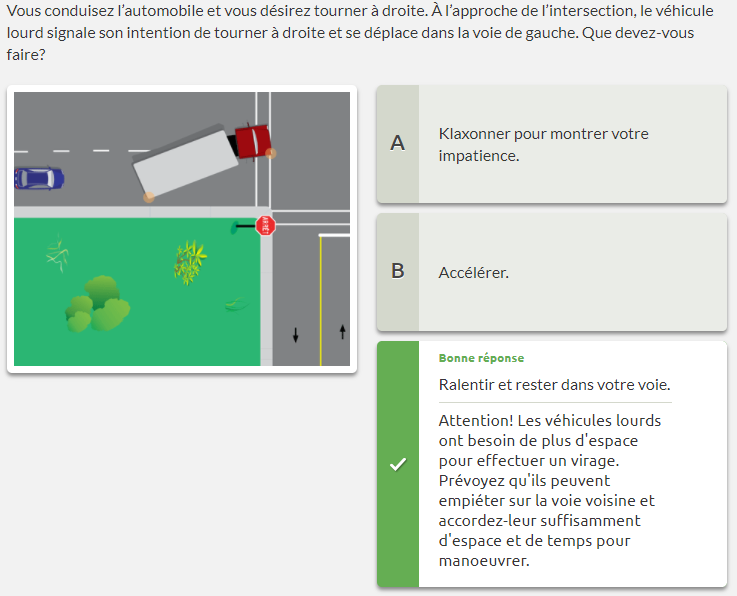 Vous conduisez l’automobile et vous désirez tourner à droite. À l’approche de l’intersection, le véhicule lourd signale son intention de tourner à droite et se déplace dans la voie de gauche. Que devez-vous faire?

ARRÊT

A
Klaxonner pour montrer votre impatience.

B
Accélérer.

Bonne réponse
Ralentir et rester dans votre voie.

Attention! Les véhicules lourds ont besoin de plus d'espace pour effectuer un virage. Prévoyez qu'ils peuvent empiéter sur la voie voisine et accordez-leur suffisamment d'espace et de temps pour manoeuvrer.