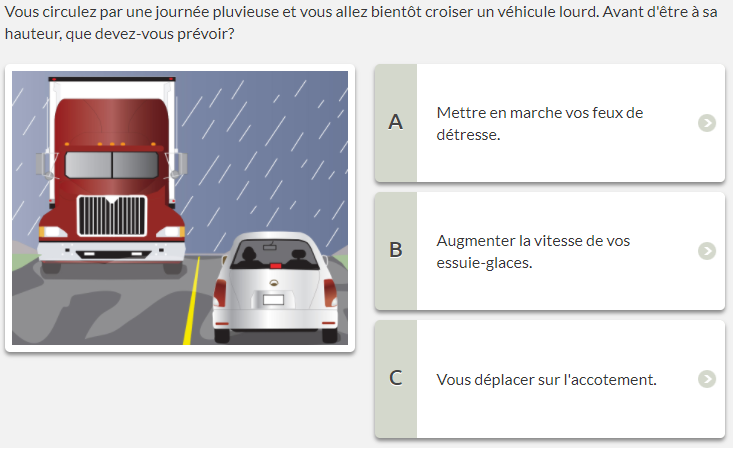 Vous circulez par une journée pluvieuse et vous allez bientôt croiser un véhicule lourd. Avant d'être à sa hauteur, que devez-vous prévoir?

A
Mettre en marche vos feux de détresse.

B
Augmenter la vitesse de vos essuie-glaces.

C
Vous déplacer sur l'accotement.