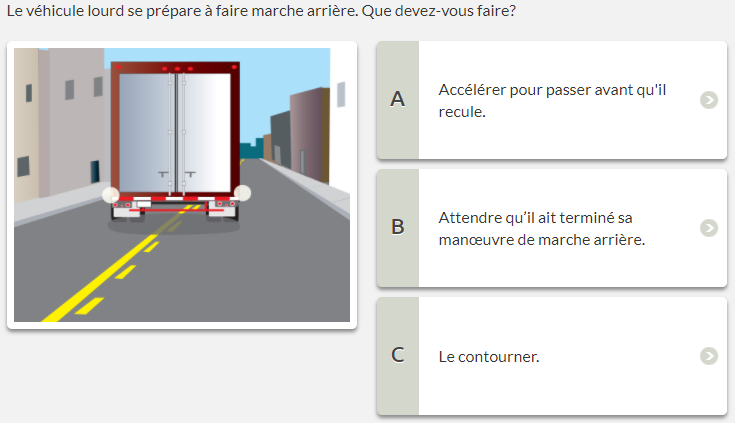 Le véhicule lourd se prépare à faire marche arrière. Que devez-vous faire?

A
Accélérer pour passer avant qu'il recule.

B
Attendre qu'il ait terminé sa manœuvre de marche arrière.

C
Le contourner.