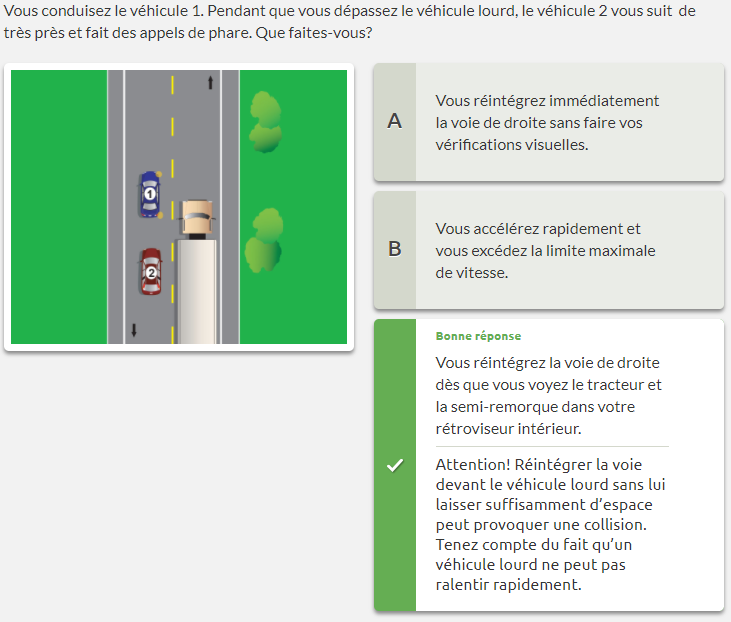 Vous conduisez le véhicule 1. Pendant que vous dépassez le véhicule lourd, le véhicule 2 vous suit de très près et fait des appels de phare. Que faites-vous?

1

2

A

Vous réintégrez immédiatement la voie de droite sans faire vos vérifications visuelles.

B

Vous accélérez rapidement et vous excédez la limite maximale de vitesse.

Bonne réponse

Vous réintégrez la voie de droite dès que vous voyez le tracteur et la semi-remorque dans votre rétroviseur intérieur.

Attention! Réintégrer la voie devant le véhicule lourd sans lui laisser suffisamment d'espace peut provoquer une collision. Tenez compte du fait qu'un véhicule lourd ne peut pas ralentir rapidement.