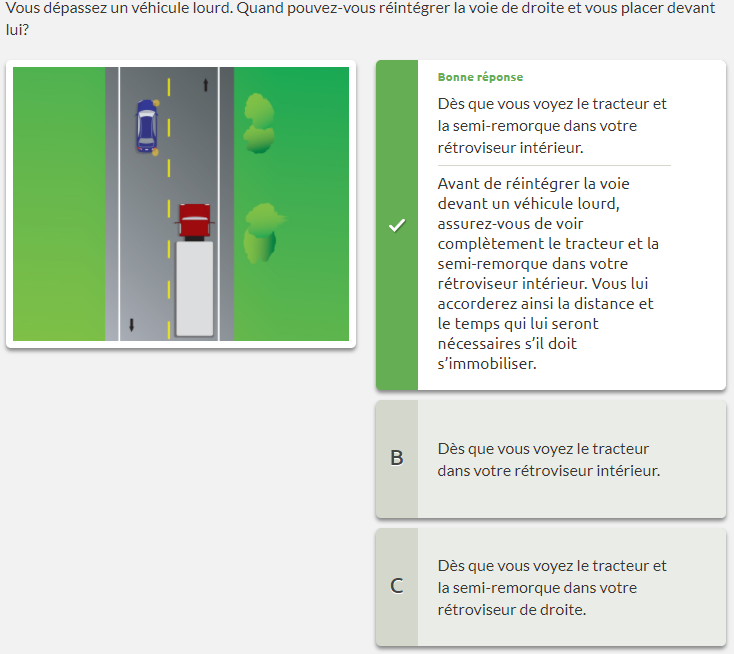 Vous dépassez un véhicule lourd. Quand pouvez-vous réintégrer la voie de droite et vous placer devant lui?

Bonne réponse

Dès que vous voyez le tracteur et la semi-remorque dans votre rétroviseur intérieur.

Avant de réintégrer la voie devant un véhicule lourd, assurez-vous de voir complètement le tracteur et la semi-remorque dans votre rétroviseur intérieur. Vous lui accorderez ainsi la distance et le temps qui lui seront nécessaires s'il doit s'immobiliser.

B

Dès que vous voyez le tracteur dans votre rétroviseur intérieur.

C

Dès que vous voyez le tracteur et la semi-remorque dans votre rétroviseur de droite.