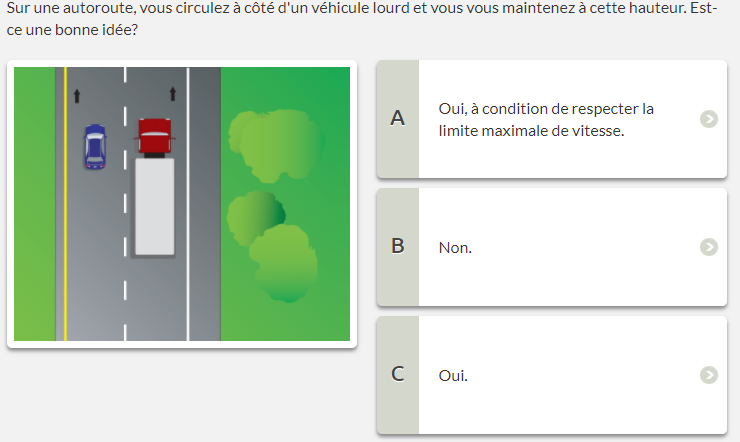 Sur une autoroute, vous circulez à côté d'un véhicule lourd et vous vous maintenez à cette hauteur. Est-ce une bonne idée?

A
Oui, à condition de respecter la limite maximale de vitesse.

B
Non.

C
Oui.